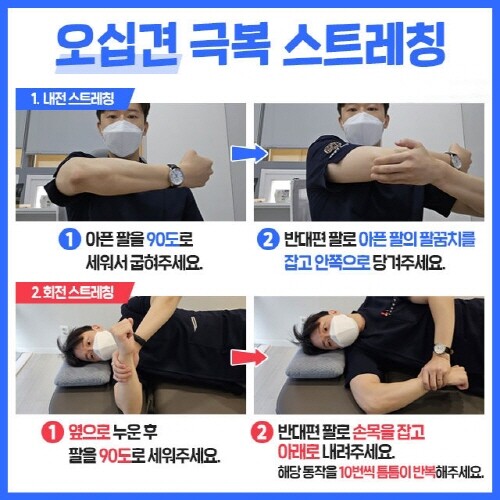 오십견 극복 스트레칭

1. 내전 스트레칭

1 아픈 팔을 90도로 세워서 굽혀주세요.

2 반대편 팔로 아픈 팔의 팔꿈치를 잡고 안쪽으로 당겨주세요.

2. 회전 스트레칭

1 옆으로 누운 후 팔을 90도로 세워주세요.

2 반대편 팔로 손목을 잡고 아래로 내려주세요.
해당 동작을 10번씩 틈틈이 반복해주세요.